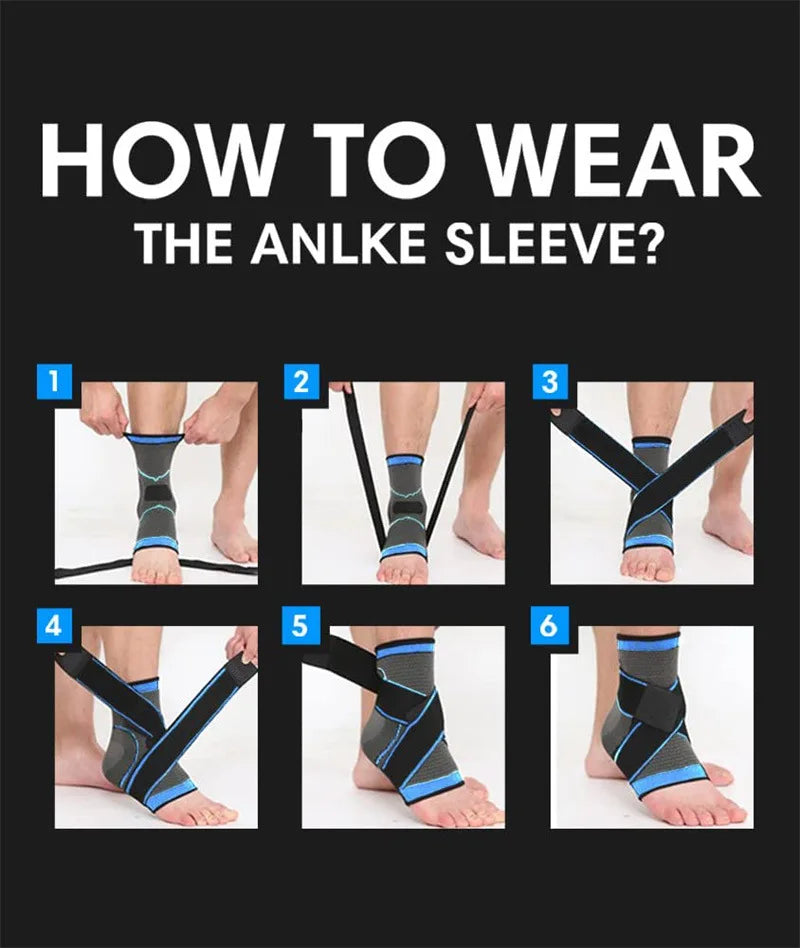 HOW TO WEAR
THE ANLKE SLEEVE?

1

2

3

4

5

6