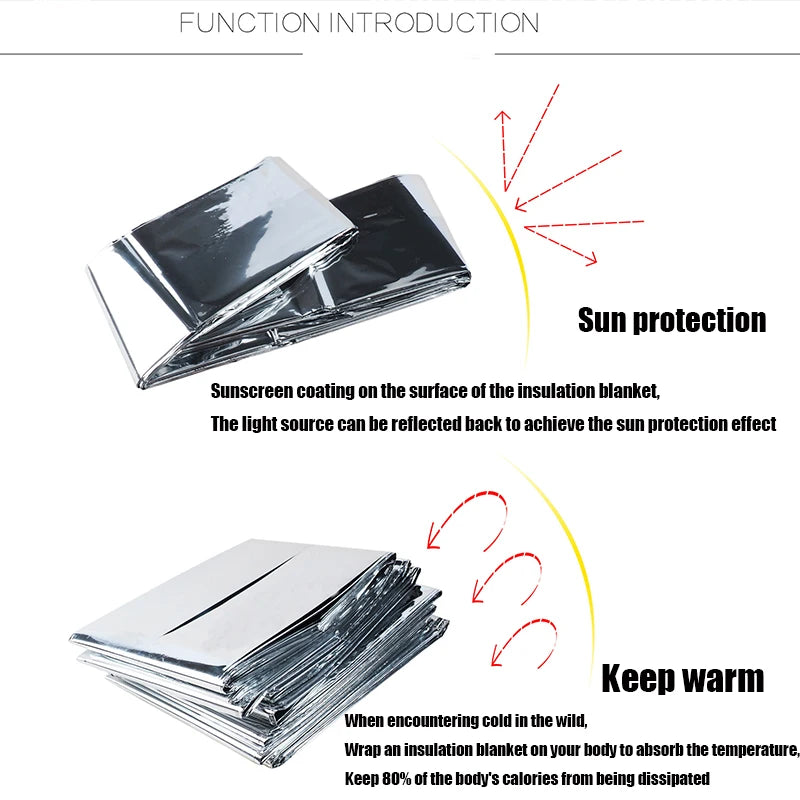 FUNCTION INTRODUCTION

Sun protection

Sunscreen coating on the surface of the insulation blanket,
The light source can be reflected back to achieve the sun protection effect

Keep warm

When encountering cold in the wild,
Wrap an insulation blanket on your body to absorb the temperature,
Keep 80% of the body's calories from being dissipated